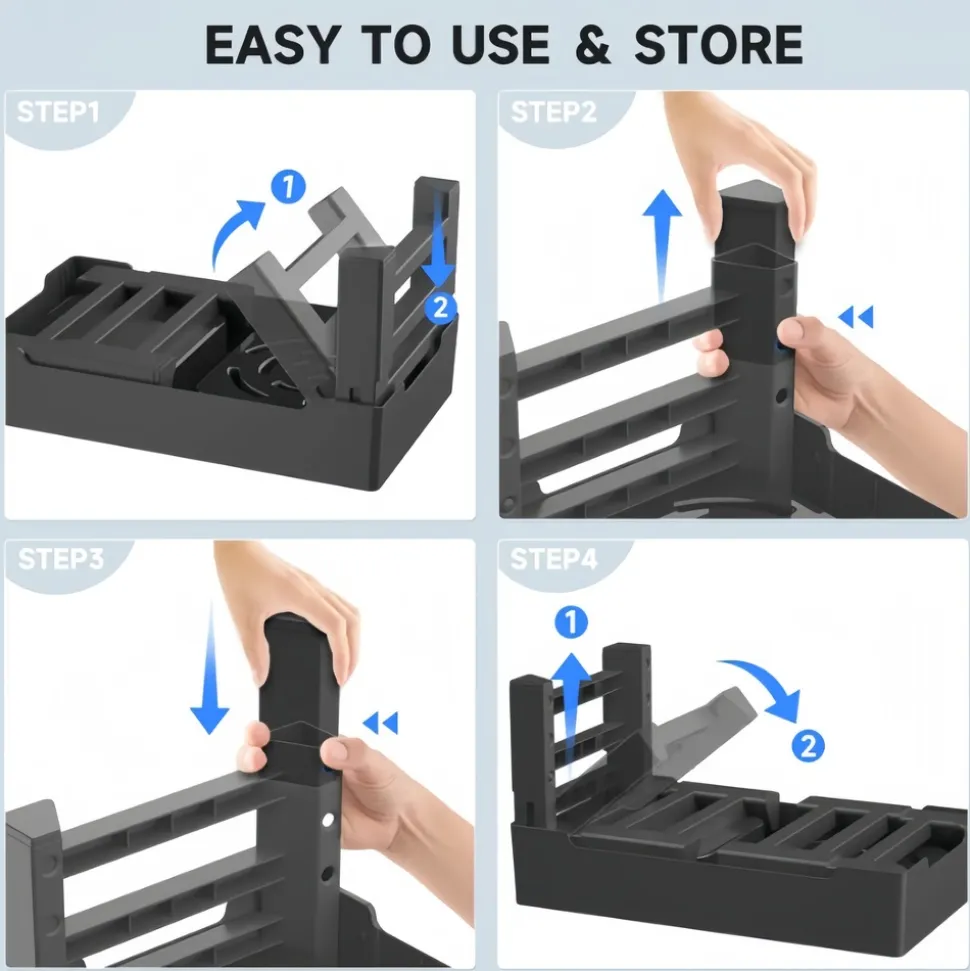 EASY TO USE & STORE

STEP1

1

2

STEP2

STEP3

STEP4

1

2